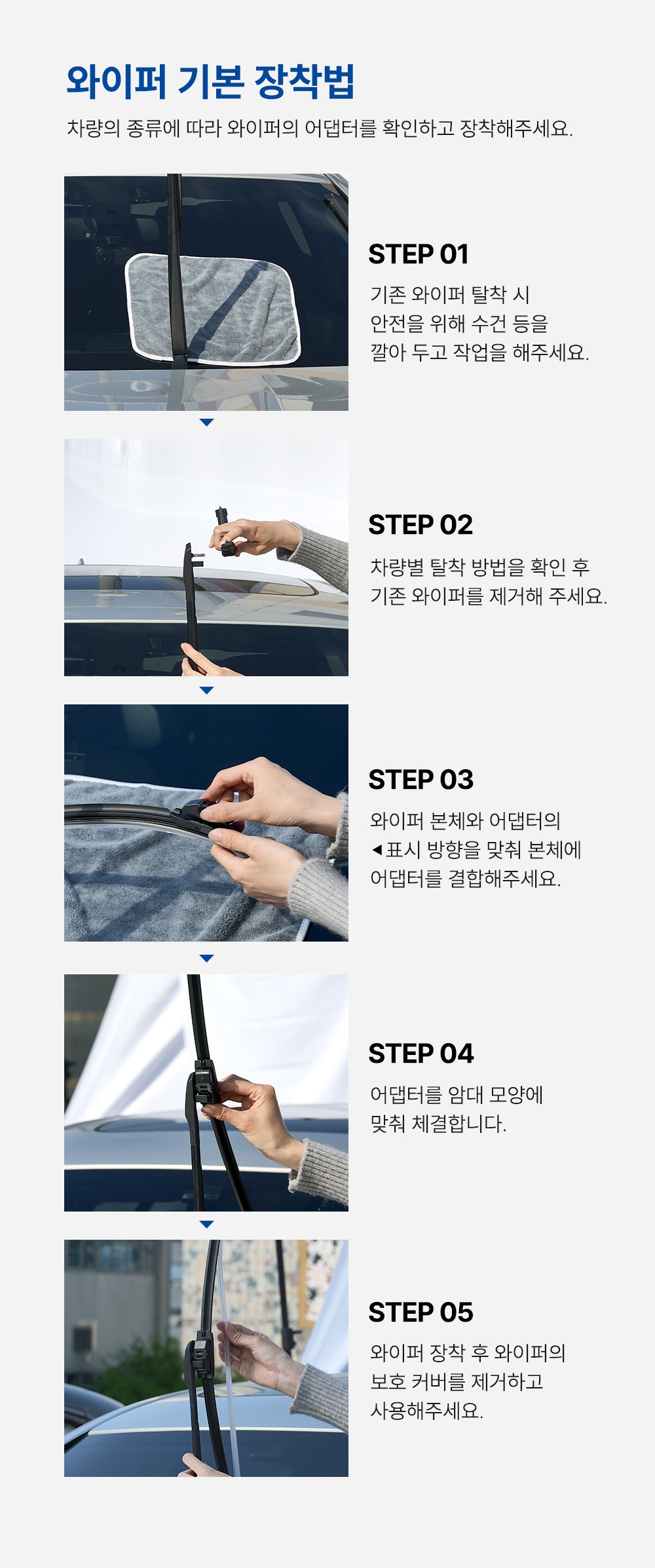 와이퍼 기본 장착법

차량의 종류에 따라 와이퍼의 어댑터를 확인하고 장착해주세요.

STEP 01

기존 와이퍼 탈착 시
안전을 위해 수건 등을
깔아 두고 작업을 해주세요.

STEP 02

차량별 탈착 방법을 확인 후
기존 와이퍼를 제거해 주세요.

STEP 03

와이퍼 본체와 어댑터의
◀표시 방향을 맞춰 본체에
어댑터를 결합해주세요.

STEP 04

어댑터를 암대 모양에
맞춰 체결합니다.

STEP 05

와이퍼 장착 후 와이퍼의
보호 커버를 제거하고
사용해주세요.