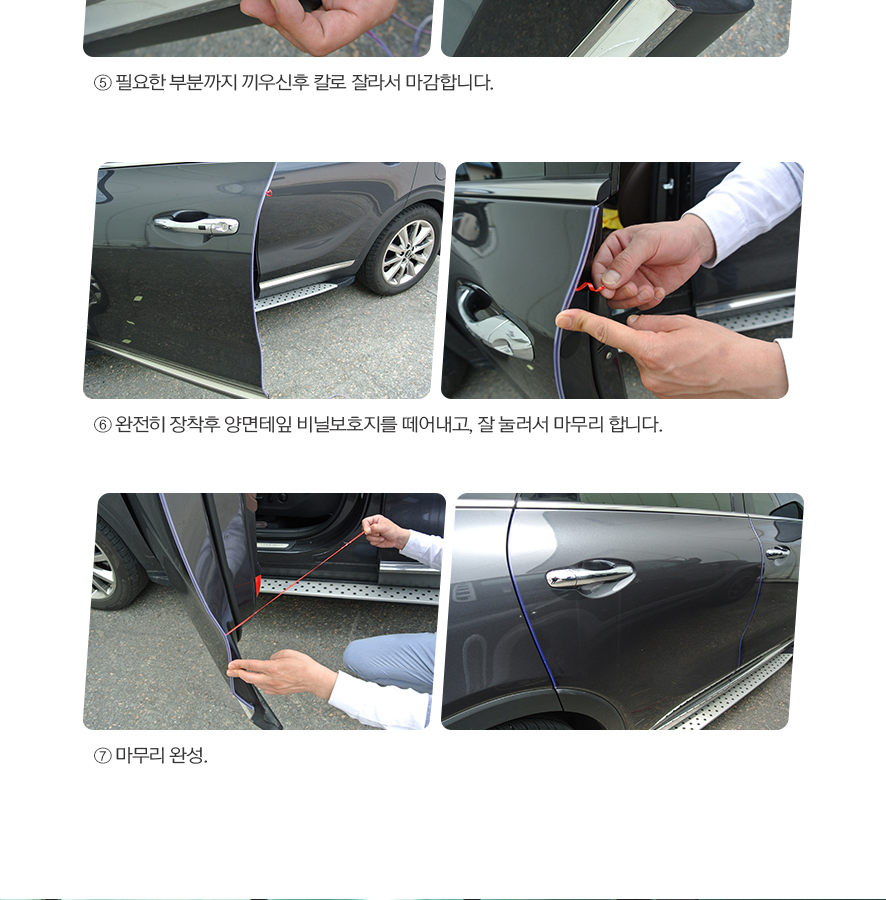 ⑤ 필요한 부분까지 끼우신후 칼로 잘라서 마감합니다.

⑥ 완전히 장착후 양면테잎 비닐보호지를 떼어내고, 잘 눌러서 마무리 합니다.

⑦ 마무리 완성.