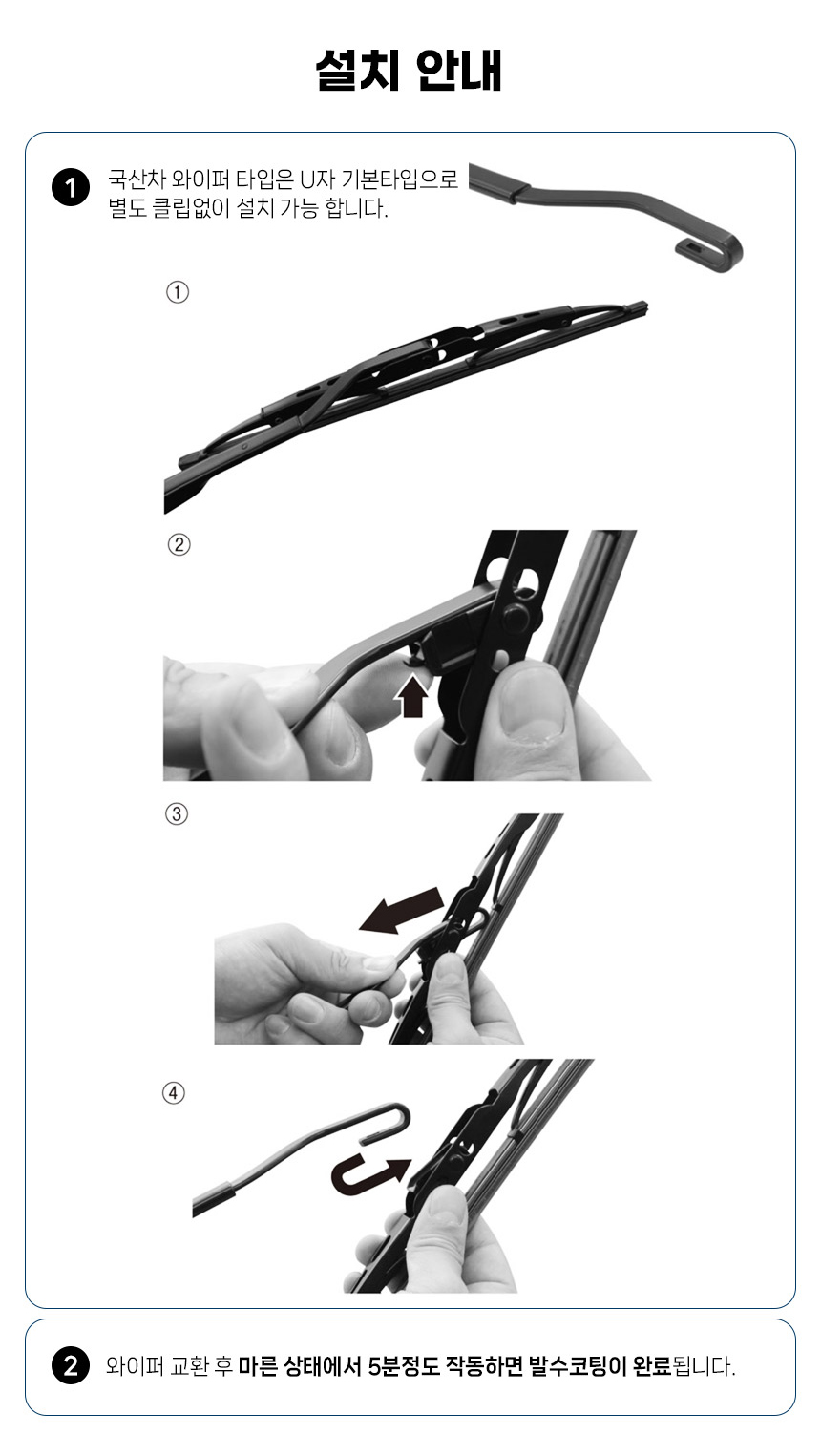 설치 안내

1 국산차 와이퍼 타입은 U자 기본타입으로 별도 클립없이 설치 가능 합니다.

①

②

③

④

2 와이퍼 교환 후 마른 상태에서 5분정도 작동하면 발수코팅이 완료됩니다.