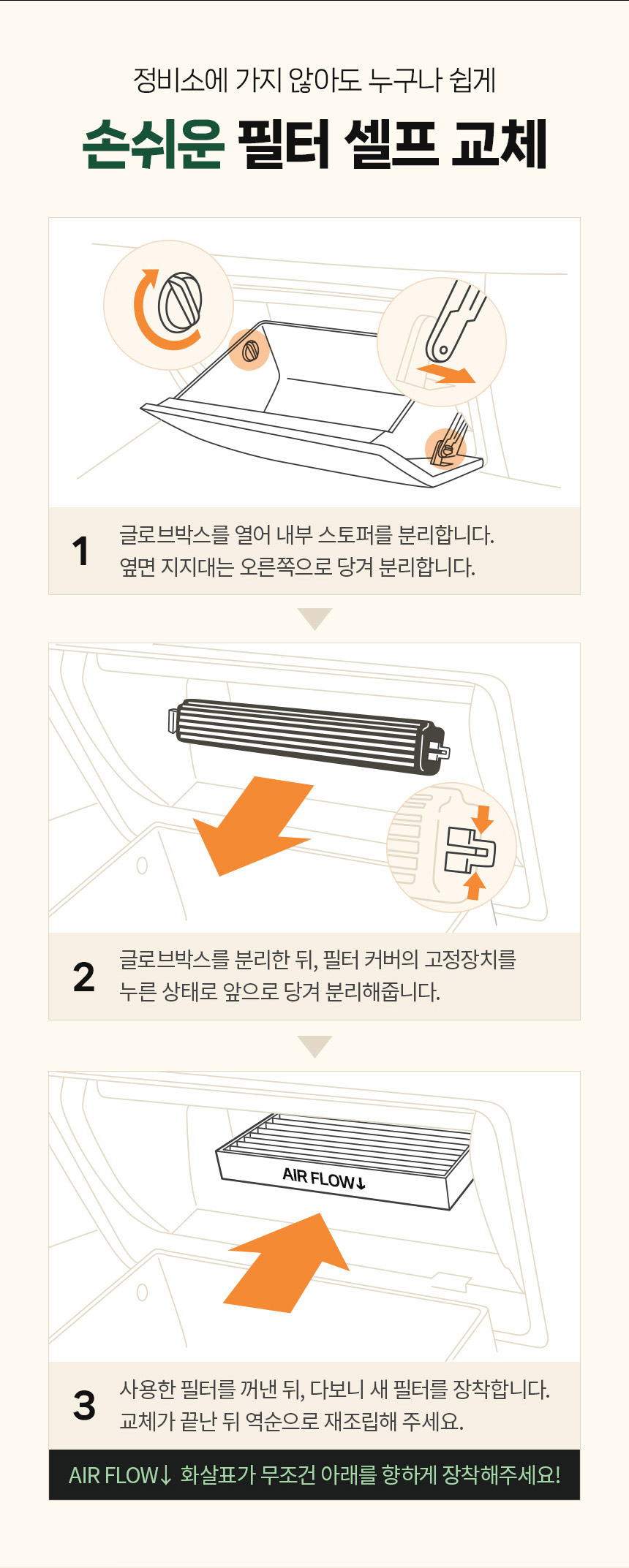 정비소에 가지 않아도 누구나 쉽게

손쉬운 필터 셀프 교체

1
글로브박스를 열어 내부 스토퍼를 분리합니다.
옆면 지지대는 오른쪽으로 당겨 분리합니다.

2
글로브박스를 분리한 뒤, 필터 커버의 고정장치를 누른 상태로 앞으로 당겨 분리해줍니다.

AIR FLOW↓

3
사용한 필터를 꺼낸 뒤, 다보니 새 필터를 장착합니다.
교체가 끝난 뒤 역순으로 재조립해 주세요.

AIR FLOW↓ 화살표가 무조건 아래를 향하게 장착해주세요!