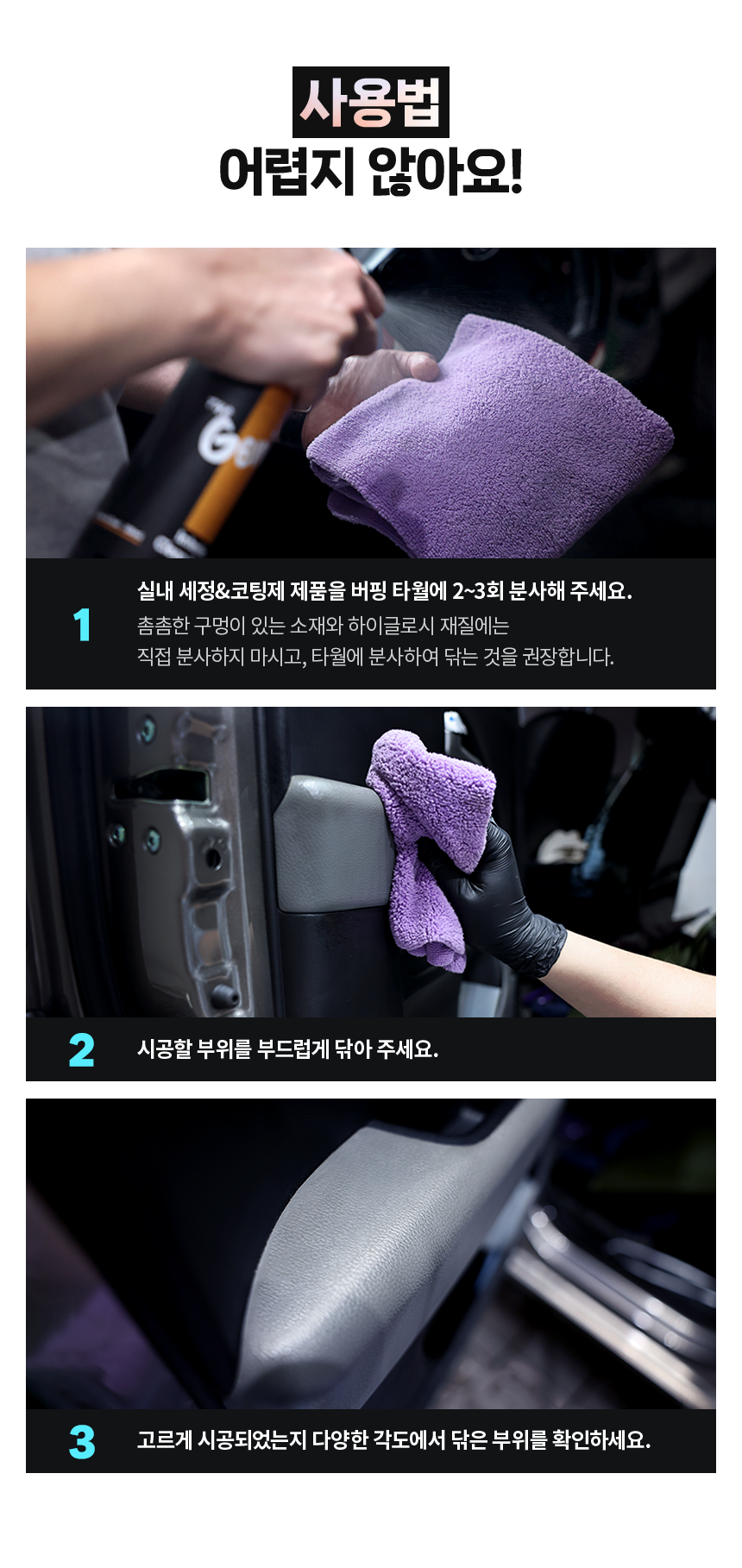 사용법
어렵지 않아요!

1
실내 세정&코팅제 제품을 버핑 타월에 2~3회 분사해 주세요.
촘촘한 구멍이 있는 소재와 하이글로시 재질에는
직접 분사하지 마시고, 타월에 분사하여 닦는 것을 권장합니다.

2
시공할 부위를 부드럽게 닦아 주세요.

3
고르게 시공되었는지 다양한 각도에서 닦은 부위를 확인하세요.