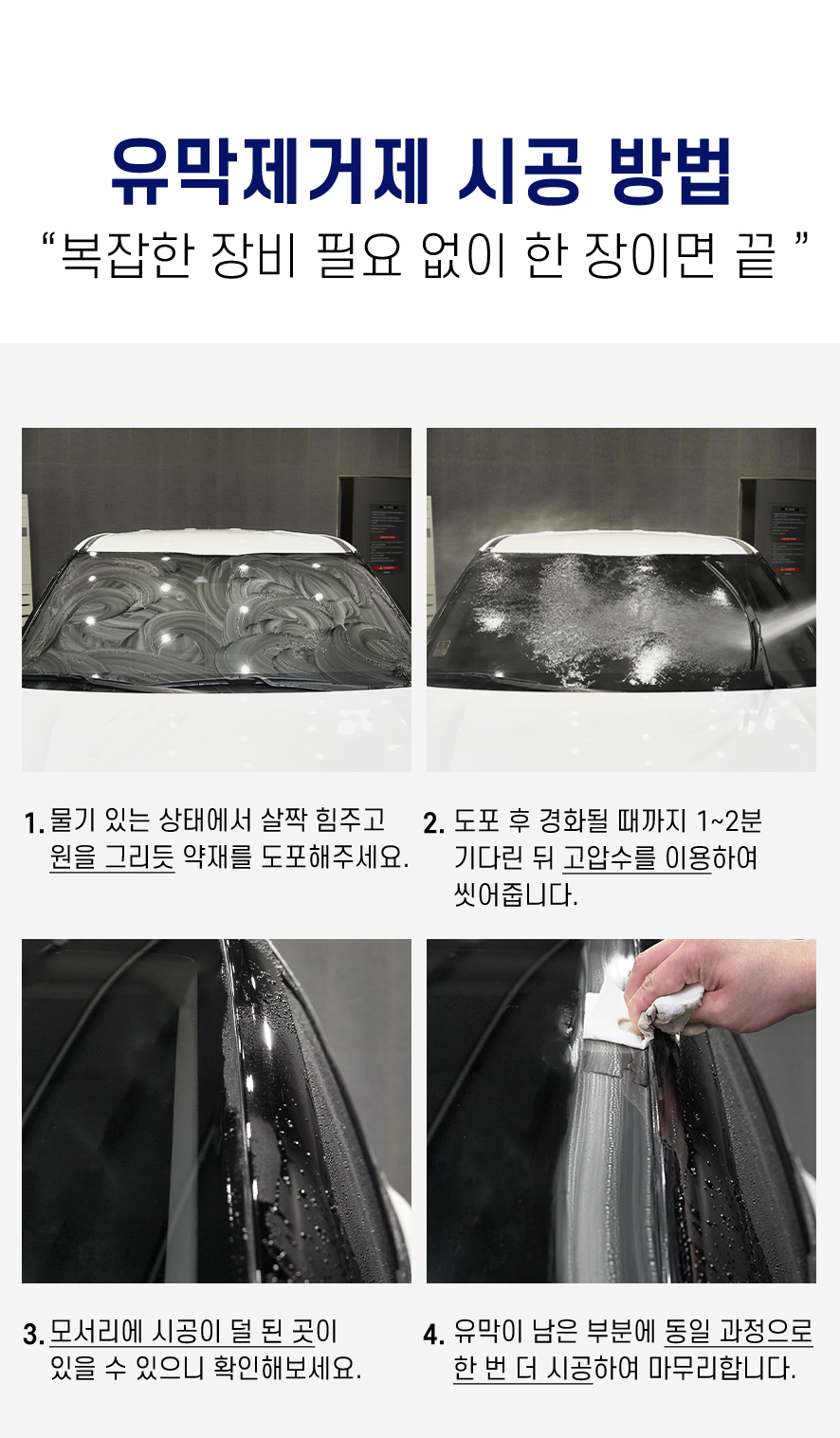 유막제거제 시공 방법
“복잡한 장비 필요 없이 한 장이면 끝 ”

1. 물기 있는 상태에서 살짝 힘주고 원을 그리듯 약재를 도포해주세요.

2. 도포 후 경화될 때까지 1~2분 기다린 뒤 고압수를 이용하여 씻어줍니다.

3. 모서리에 시공이 덜 된 곳이 있을 수 있으니 확인해보세요.

4. 유막이 남은 부분에 동일 과정으로 한 번 더 시공하여 마무리합니다.