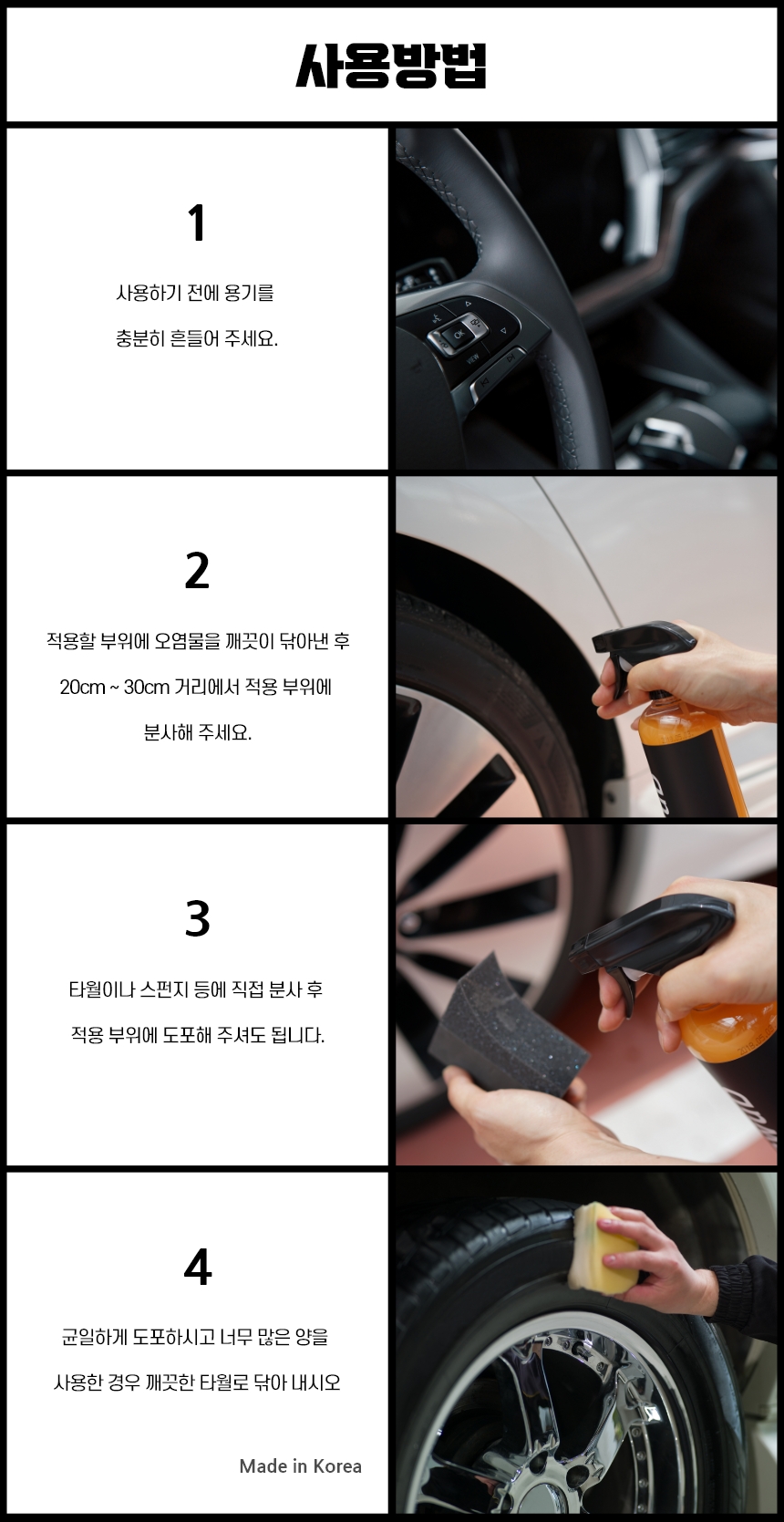 사용방법

1

사용하기 전에 용기를

충분히 흔들어 주세요.

OK

VIEW

2

적용할 부위에 오염물을 깨끗이 닦아낸 후

20cm ~ 30cm 거리에서 적용 부위에

분사해 주세요.

3

타월이나 스펀지 등에 직접 분사 후

적용 부위에 도포해 주셔도 됩니다.

4

균일하게 도포하시고 너무 많은 양을

사용한 경우 깨끗한 타월로 닦아 내시오

Made in Korea