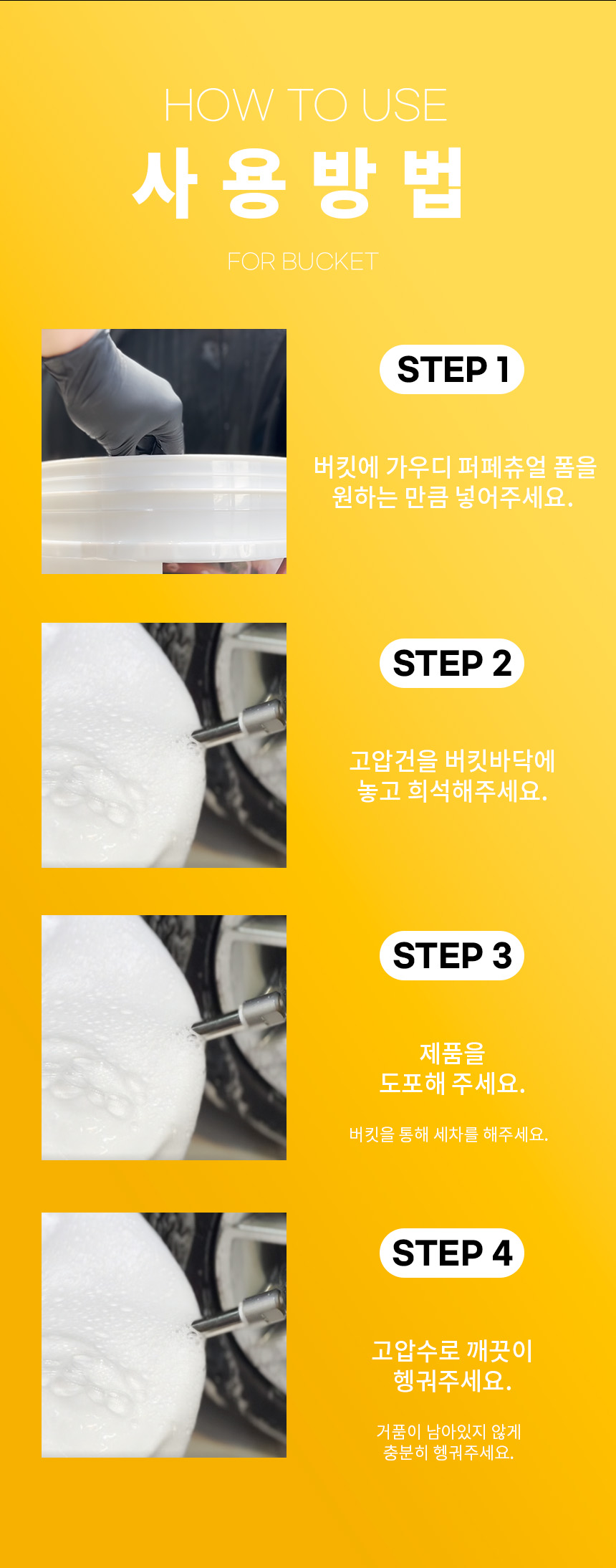 HOW TO USE

사 용 방 법

FOR BUCKET

STEP 1

버킷에 가우디 퍼페츄얼 폼을 원하는 만큼 넣어주세요.

STEP 2

고압건을 버킷바닥에 놓고 희석해주세요.

STEP 3

제품을 도포해 주세요.

버킷을 통해 세차를 해주세요.

STEP 4

고압수로 깨끗이 헹궈주세요.

거품이 남아있지 않게 충분히 헹궈주세요.