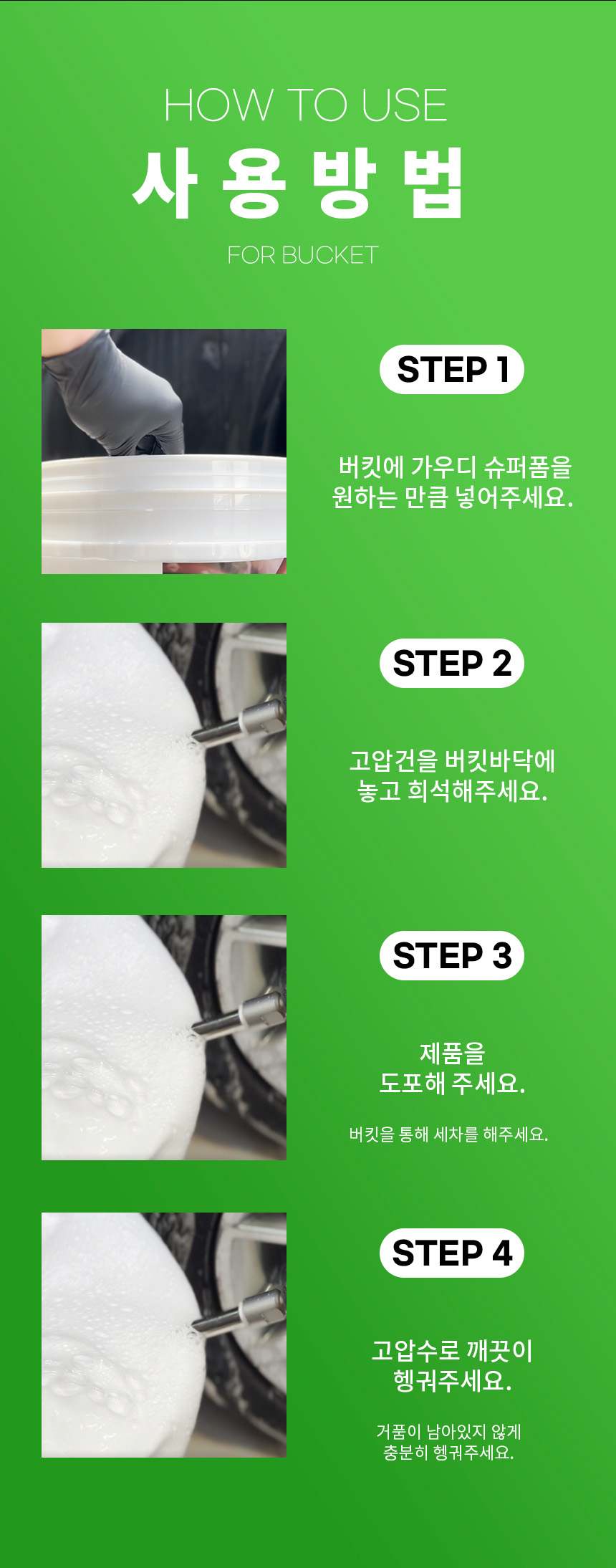 HOW TO USE
사 용 방 법
FOR BUCKET

STEP 1

버킷에 가우디 슈퍼폼을
원하는 만큼 넣어주세요.

STEP 2

고압건을 버킷바닥에
놓고 희석해주세요.

STEP 3

제품을
도포해 주세요.

버킷을 통해 세차를 해주세요.

STEP 4

고압수로 깨끗이
헹궈주세요.

거품이 남아있지 않게
충분히 헹궈주세요.