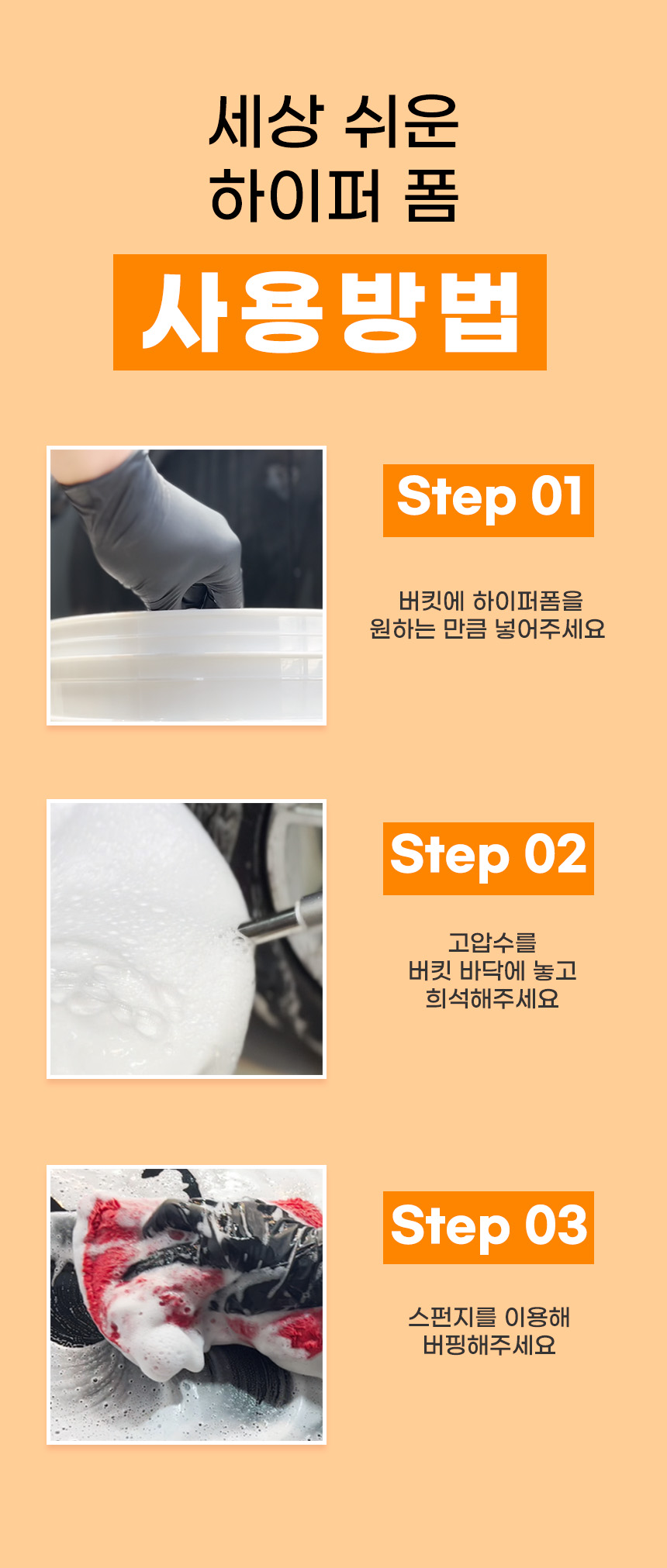 세상 쉬운
하이퍼 폼

사용방법

Step 01

버킷에 하이퍼폼을
원하는 만큼 넣어주세요

Step 02

고압수를
버킷 바닥에 놓고
희석해주세요

Step 03

스펀지를 이용해
버핑해주세요