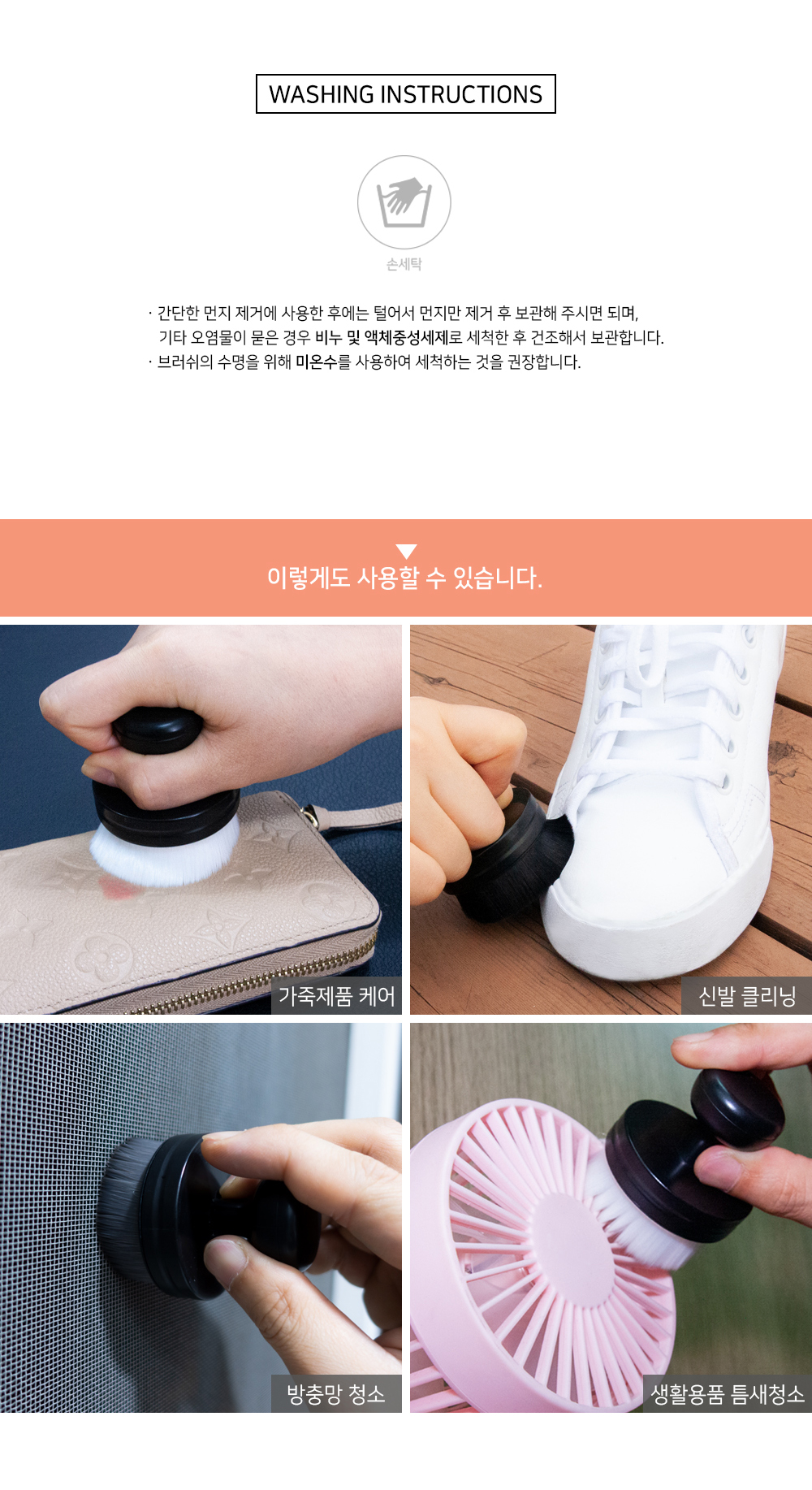 WASHING INSTRUCTIONS

손세탁

· 간단한 먼지 제거에 사용한 후에는 털어서 먼지만 제거 후 보관해 주시면 되며, 기타 오염물이 묻은 경우 비누 및 액체중성세제로 세척한 후 건조해서 보관합니다.
· 브러쉬의 수명을 위해 미온수를 사용하여 세척하는 것을 권장합니다.

이렇게도 사용할 수 있습니다.

가죽제품 케어

신발 클리닝

방충망 청소

생활용품 틈새청소