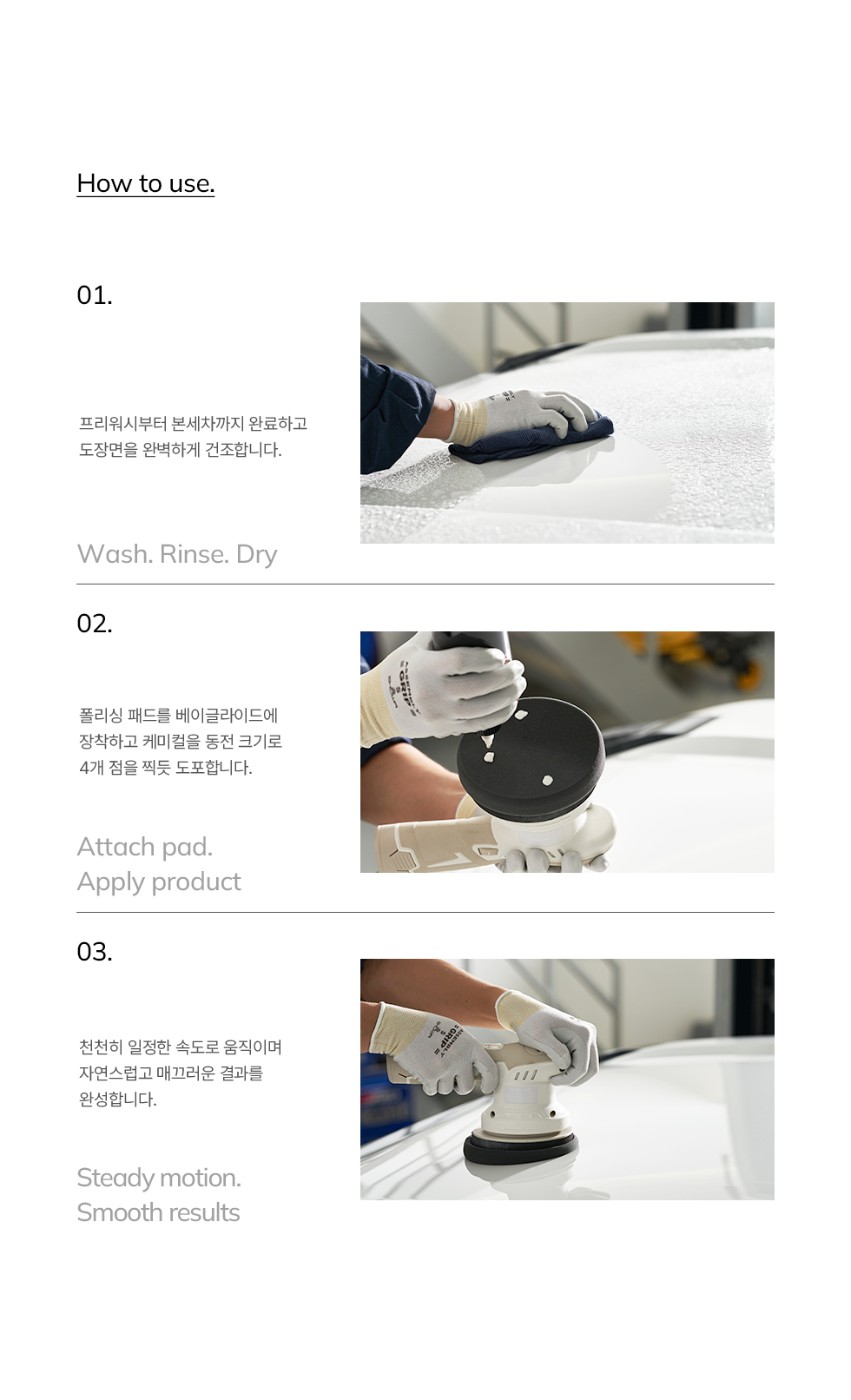 How to use.

01.

프리워시부터 본세차까지 완료하고 도장면을 완벽하게 건조합니다.

Wash. Rinse. Dry

02.

폴리싱 패드를 베이글라이드에 장착하고 케미컬을 동전 크기로 4개 점을 찍듯 도포합니다.

Attach pad.
Apply product

03.

천천히 일정한 속도로 움직이며 자연스럽고 매끄러운 결과를 완성합니다.

Steady motion.
Smooth results