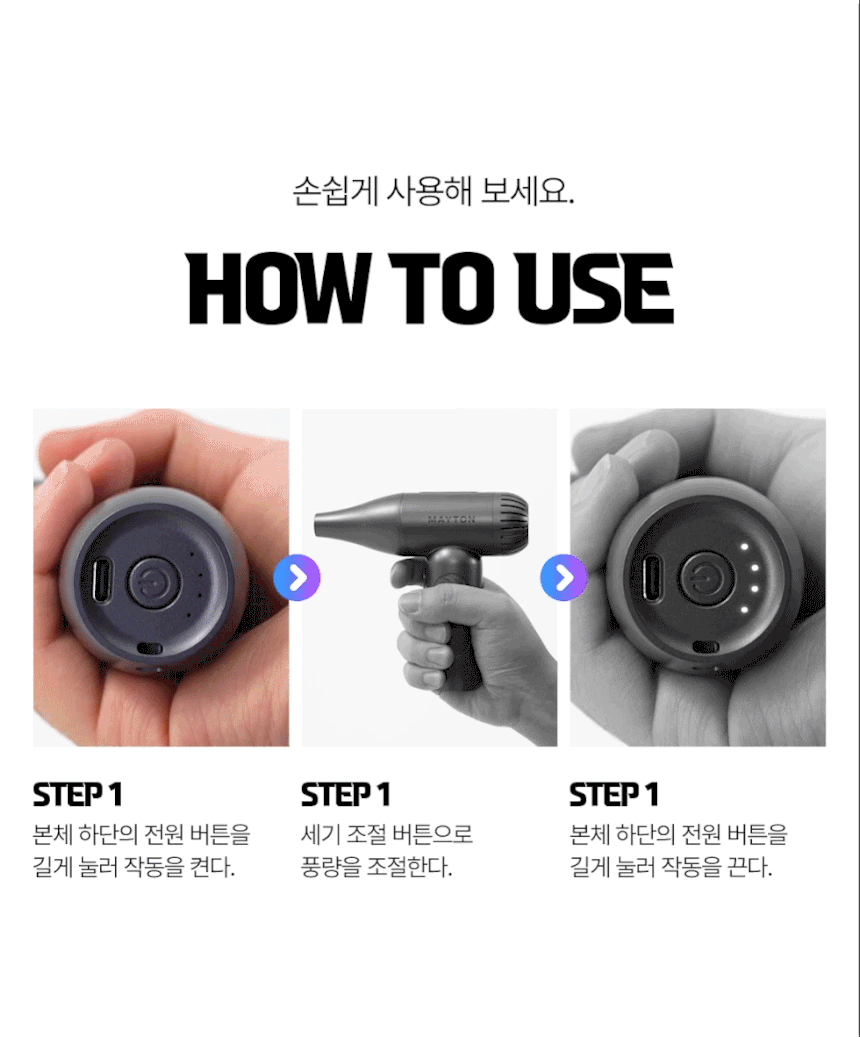 손쉽게 사용해 보세요.

HOW TO USE

MAYTON

STEP 1

본체 하단의 전원 버튼을 길게 눌러 작동을 켠다.

STEP 1

세기 조절 버튼으로 풍량을 조절한다.

STEP 1

본체 하단의 전원 버튼을 길게 눌러 작동을 끈다.