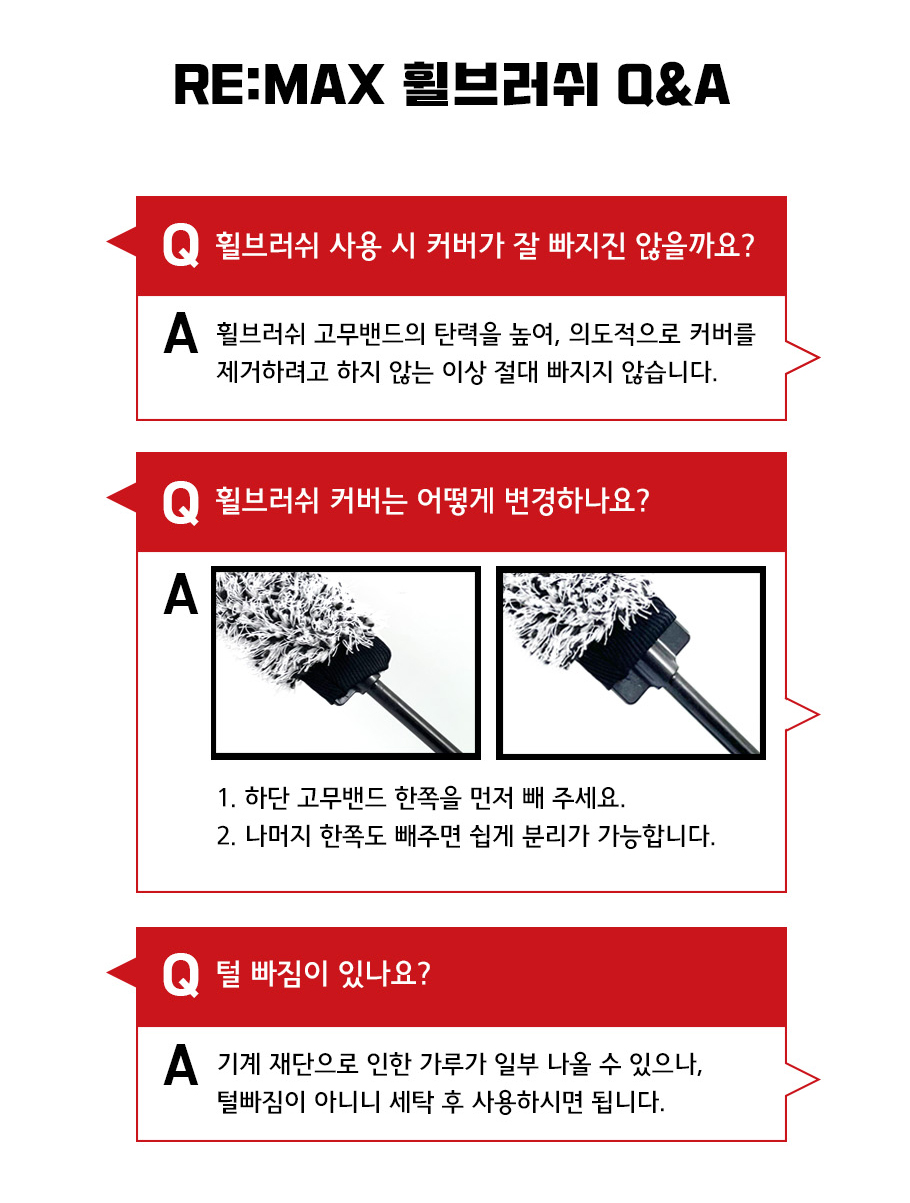 RE:MAX 휠브러쉬 Q&A

Q 휠브러쉬 사용 시 커버가 잘 빠지진 않을까요?

A 휠브러쉬 고무밴드의 탄력을 높여, 의도적으로 커버를 제거하려고 하지 않는 이상 절대 빠지지 않습니다.

Q 휠브러쉬 커버는 어떻게 변경하나요?

A

1. 하단 고무밴드 한쪽을 먼저 빼 주세요.
2. 나머지 한쪽도 빼주면 쉽게 분리가 가능합니다.

Q 털 빠짐이 있나요?

A 기계 재단으로 인한 가루가 일부 나올 수 있으나, 털빠짐이 아니니 세탁 후 사용하시면 됩니다.