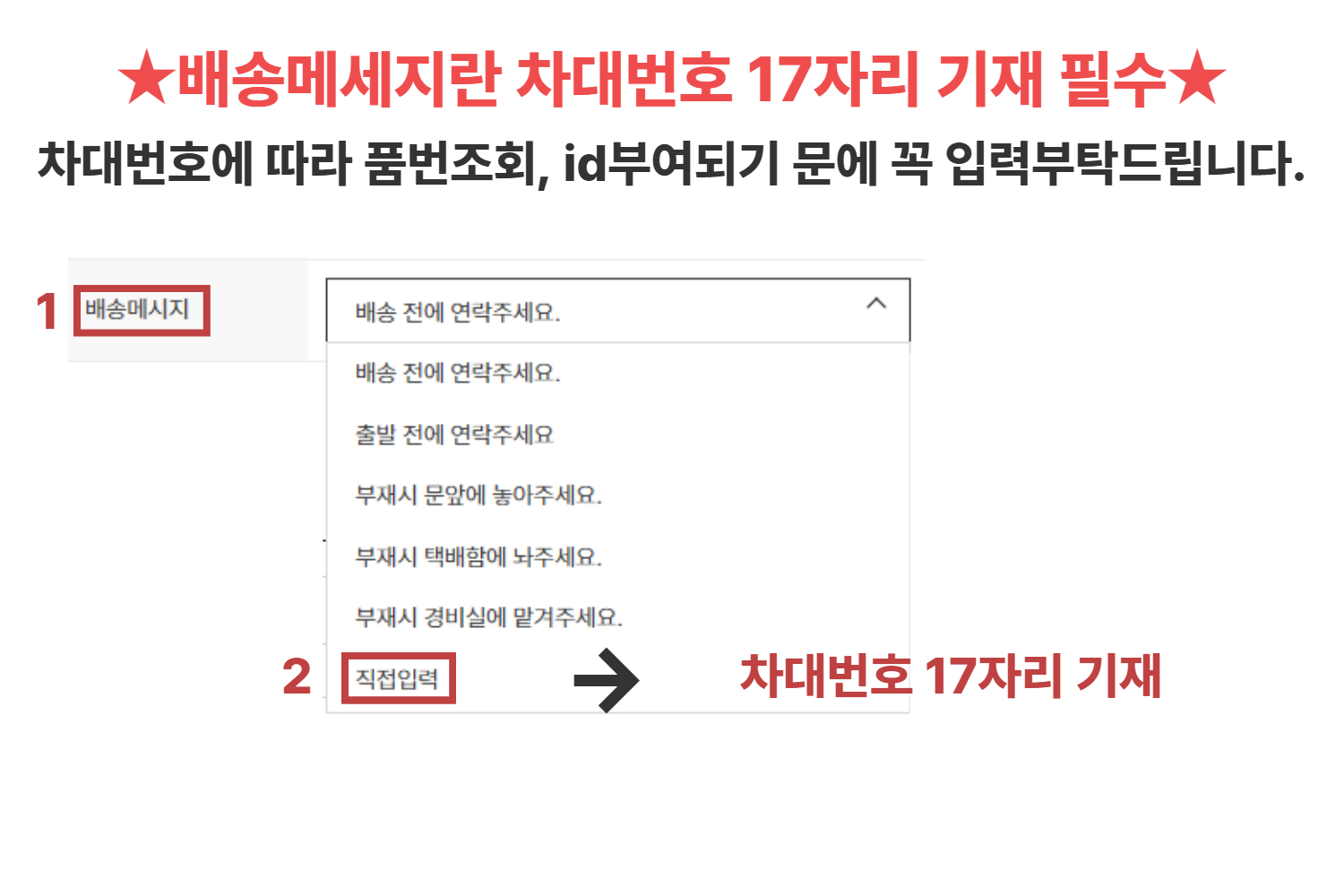 ★배송메세지란 차대번호 17자리 기재 필수★
차대번호에 따라 품번조회, id부여되기 문에 꼭 입력부탁드립니다.

1 배송메시지

배송 전에 연락주세요.

배송 전에 연락주세요.

출발 전에 연락주세요

부재시 문앞에 놓아주세요.

부재시 택배함에 놔주세요.

부재시 경비실에 맡겨주세요.

2 직접입력

차대번호 17자리 기재