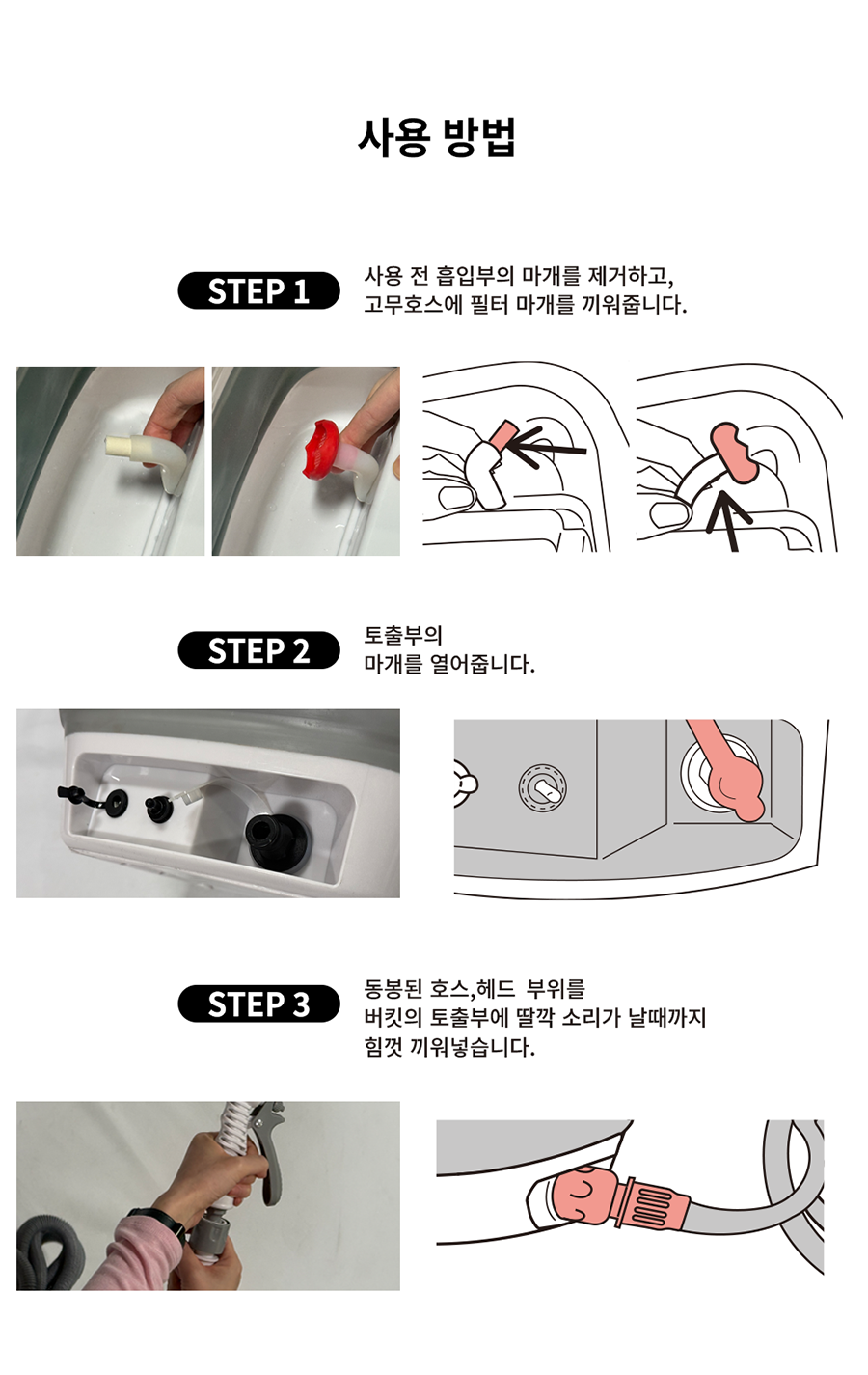 사용 방법

STEP 1

사용 전 흡입부의 마개를 제거하고,
고무호스에 필터 마개를 끼워줍니다.

STEP 2

토출부의
마개를 열어줍니다.

STEP 3

동봉된 호스,헤드 부위를
버킷의 토출부에 딸깍 소리가 날때까지
힘껏 끼워넣습니다.