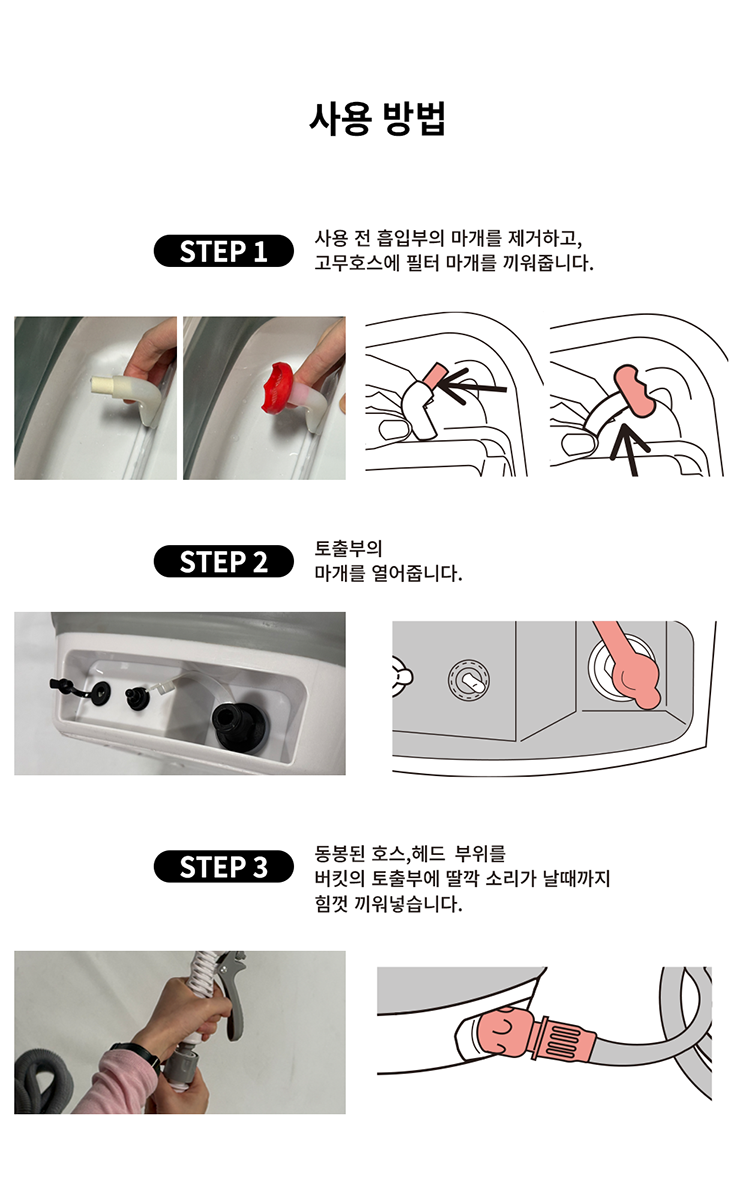 사용 방법

STEP 1

사용 전 흡입부의 마개를 제거하고, 고무호스에 필터 마개를 끼워줍니다.

STEP 2

토출부의 마개를 열어줍니다.

STEP 3

동봉된 호스,헤드 부위를 버킷의 토출부에 딸깍 소리가 날때까지 힘껏 끼워넣습니다.