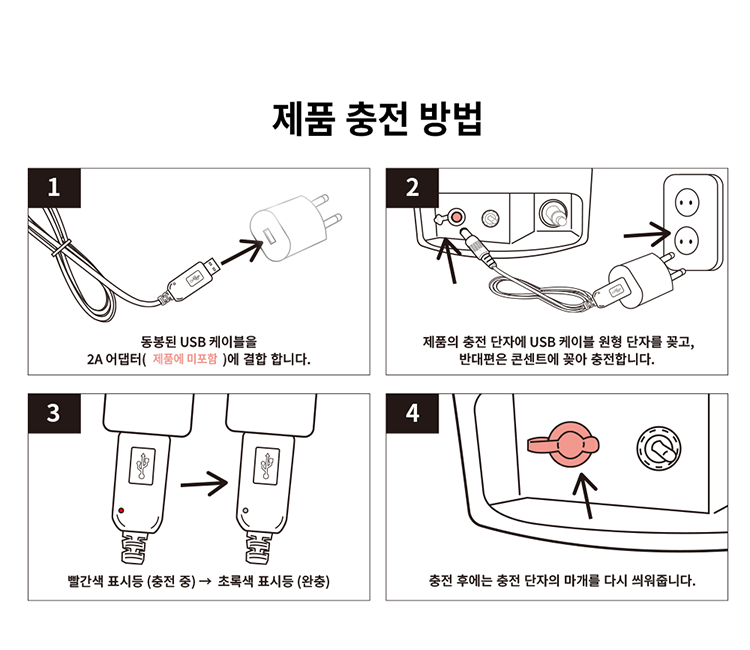 제품 충전 방법

1

동봉된 USB 케이블을
2A 어댑터( 제품에 미포함 )에 결합 합니다.

2

제품의 충전 단자에 USB 케이블 원형 단자를 꽂고,
반대편은 콘센트에 꽂아 충전합니다.

3

빨간색 표시등 (충전 중) → 초록색 표시등 (완충)

4

충전 후에는 충전 단자의 마개를 다시 씌워줍니다.