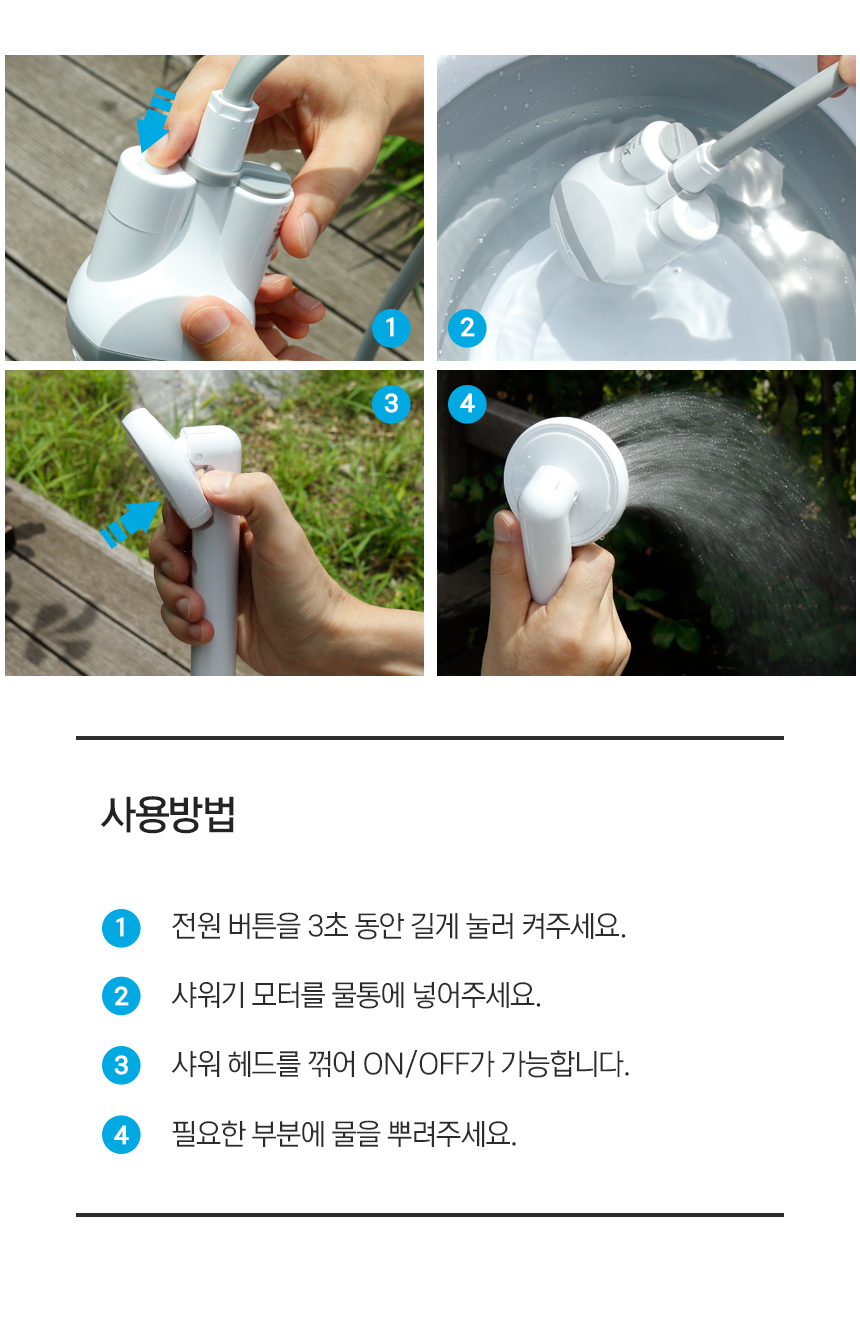 1

2

3

4

사용방법

1 전원 버튼을 3초 동안 길게 눌러 켜주세요.

2 샤워기 모터를 물통에 넣어주세요.

3 샤워 헤드를 꺾어 ON/OFF가 가능합니다.

4 필요한 부분에 물을 뿌려주세요.