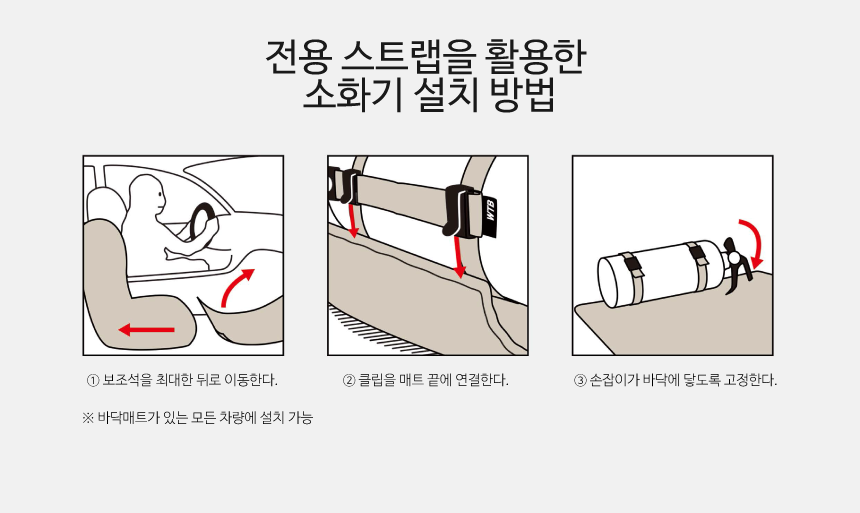 전용 스트랩을 활용한
소화기 설치 방법

WTB

① 보조석을 최대한 뒤로 이동한다.

② 클립을 매트 끝에 연결한다.

③ 손잡이가 바닥에 닿도록 고정한다.

※ 바닥매트가 있는 모든 차량에 설치 가능